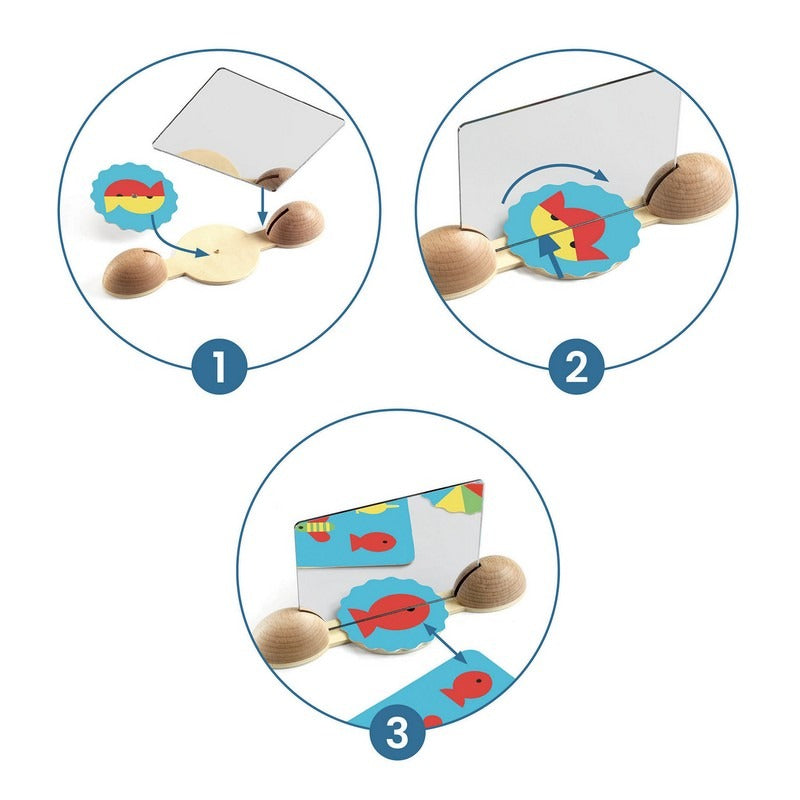 1

2

3